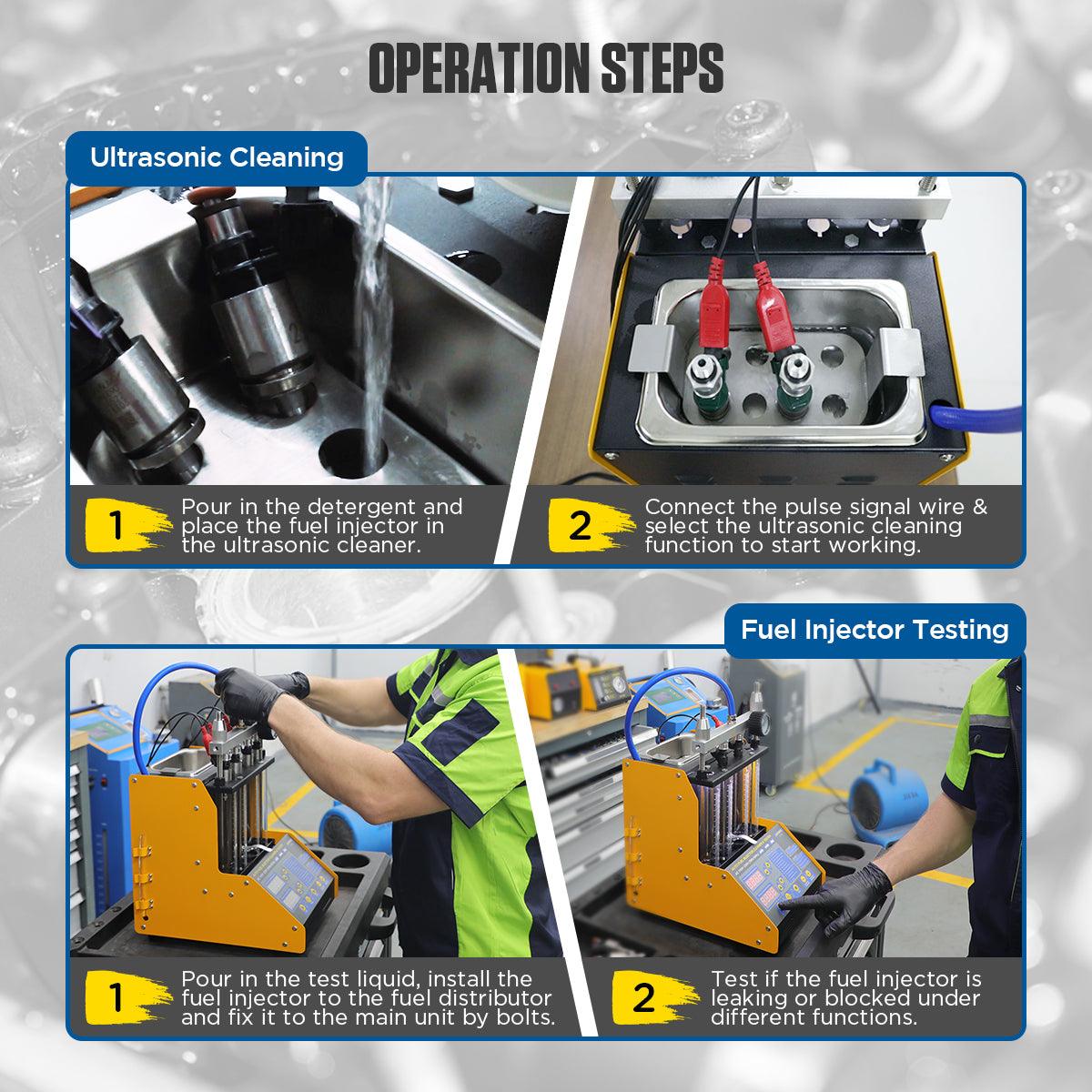 OPERATION STEPS

Ultrasonic Cleaning

1 Pour in the detergent and place the fuel injector in the ultrasonic cleaner.

2 Connect the pulse signal wire & select the ultrasonic cleaning function to start working.

Fuel Injector Testing

1 Pour in the test liquid, install the fuel injector to the fuel distributor and fix it to the main unit by bolts.

2 Test if the fuel injector is leaking or blocked under different functions.